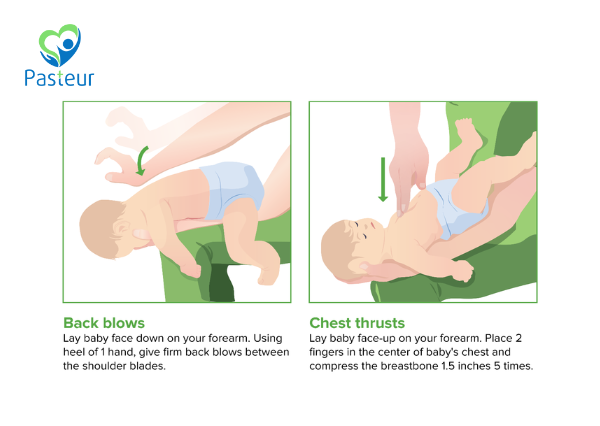 Pasteur

Back blows
Lay baby face down on your forearm. Using heel of 1 hand, give firm back blows between the shoulder blades.

Chest thrusts
Lay baby face-up on your forearm. Place 2 fingers in the center of baby's chest and compress the breastbone 1.5 inches 5 times.